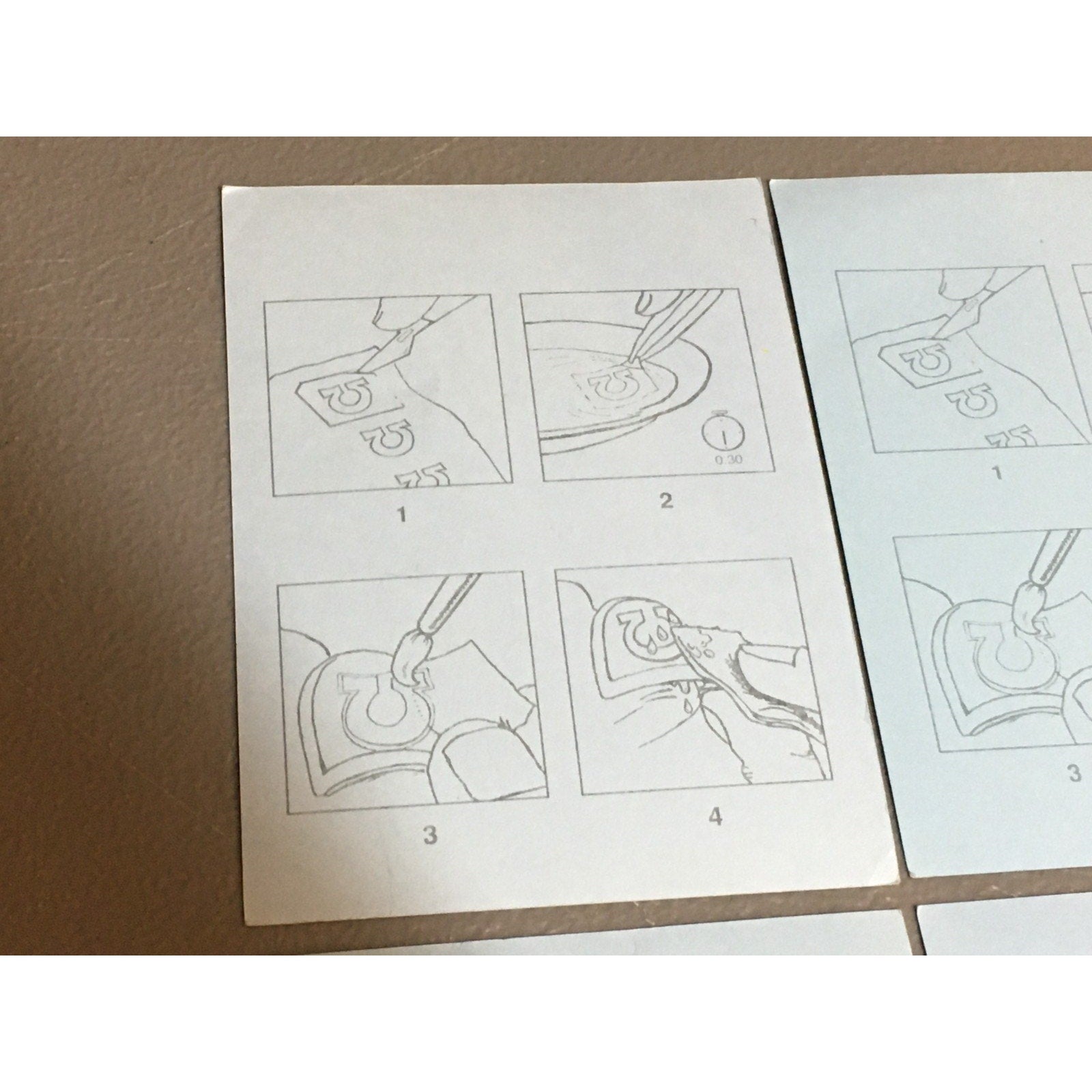 0:30

1

2

3

4

1

3